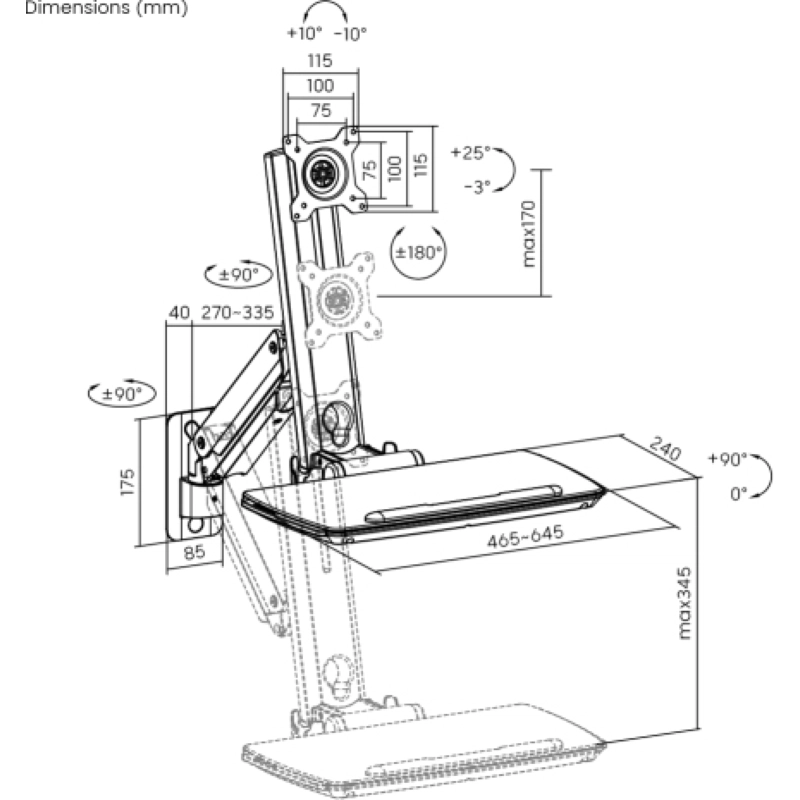 Dimensions (mm)

+10° -10°

115
100
75

75
100
115

+25°
-3°

max170

±180°

±90°

40 270~335

±90°

175

85

240

+90°
0°

465~645

max345